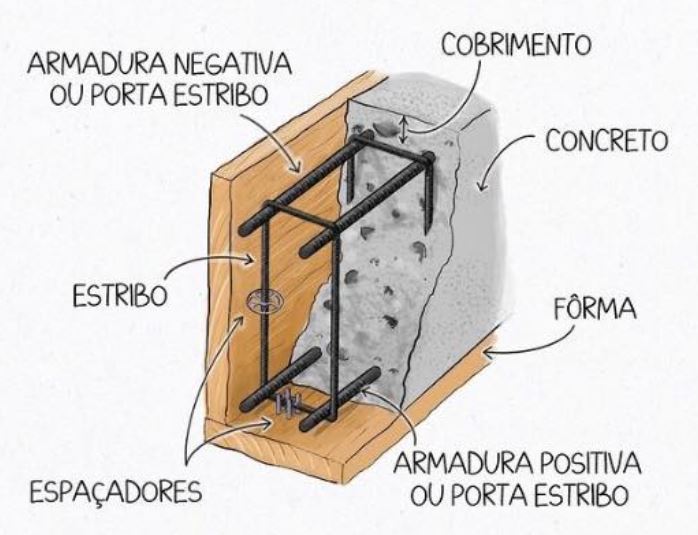 ARMADURA NEGATIVA OU PORTA ESTRIBO

COBRIMENTO

CONCRETO

ESTRIBO

FÔRMA

ESPAÇADORES

ARMADURA POSITIVA OU PORTA ESTRIBO